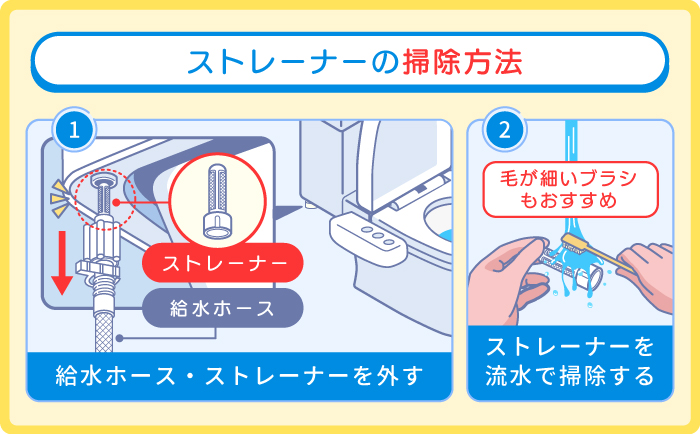 ストレーナーの掃除方法

1

ストレーナー

給水ホース

給水ホース・ストレーナーを外す

2

毛が細いブラシもおすすめ

ストレーナーを流水で掃除する