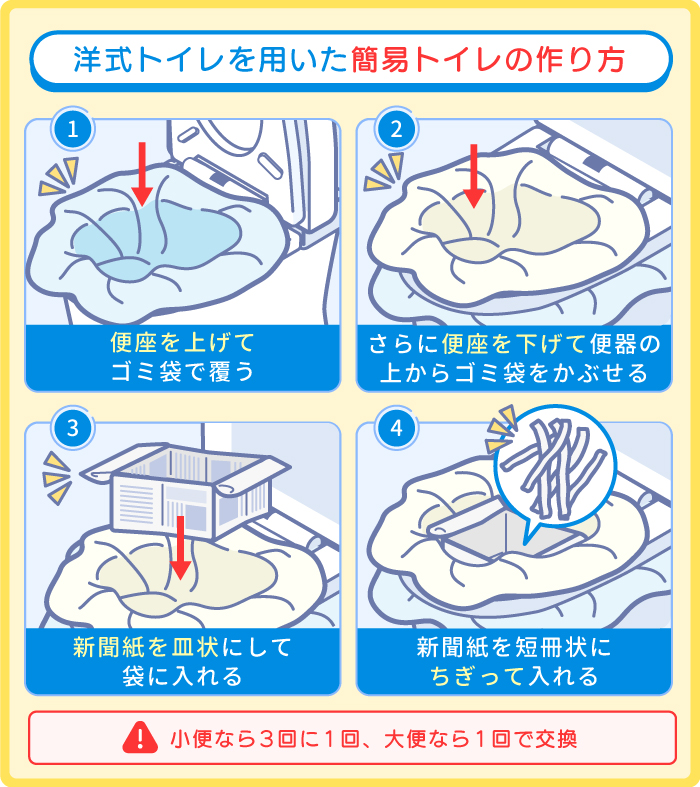 洋式トイレを用いた簡易トイレの作り方

1
便座を上げて
ゴミ袋で覆う

2
さらに便座を下げて便器の
上からゴミ袋をかぶせる

3
新聞紙を皿状にして
袋に入れる

4
新聞紙を短冊状に
ちぎって入れる

小便なら3回に1回、大便なら1回で交換