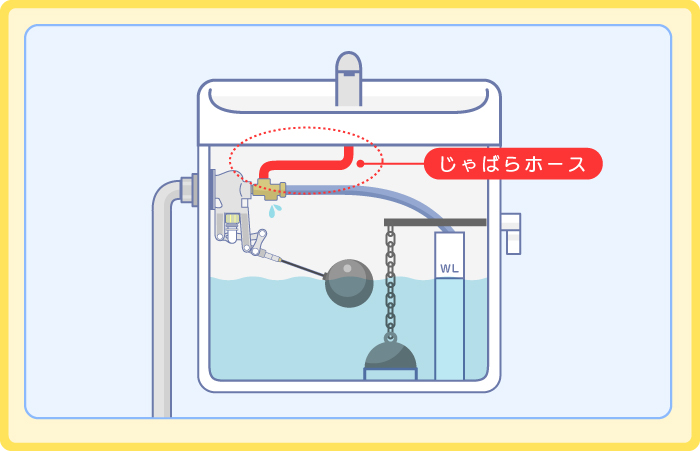 じゃばらホース

WL