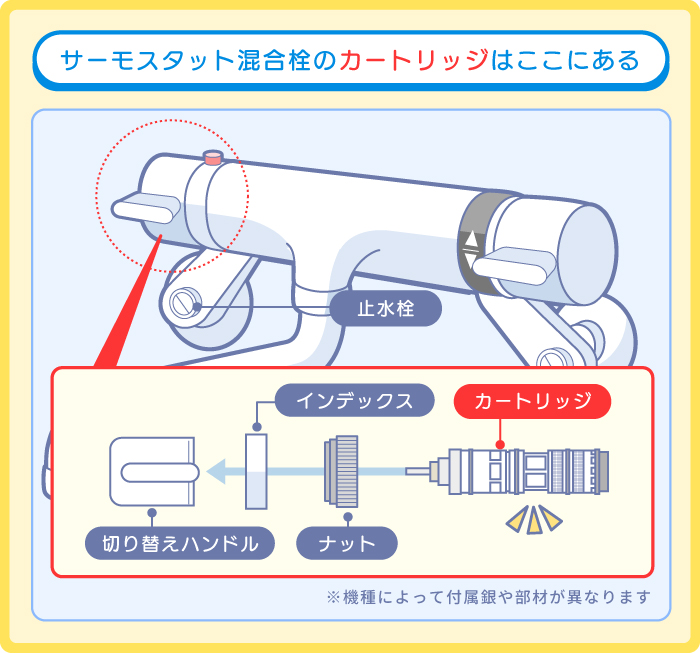 サーモスタット混合栓のカートリッジはここにある

止水栓

インデックス

カートリッジ

切り替えハンドル

ナット

※機種によって付属銀や部材が異なります