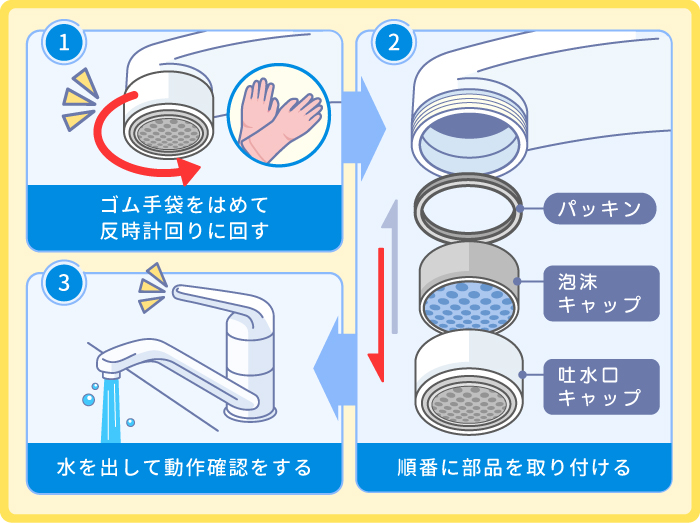 1

ゴム手袋をはめて
反時計回りに回す

2

パッキン

泡沫
キャップ

吐水口
キャップ

順番に部品を取り付ける

3

水を出して動作確認をする