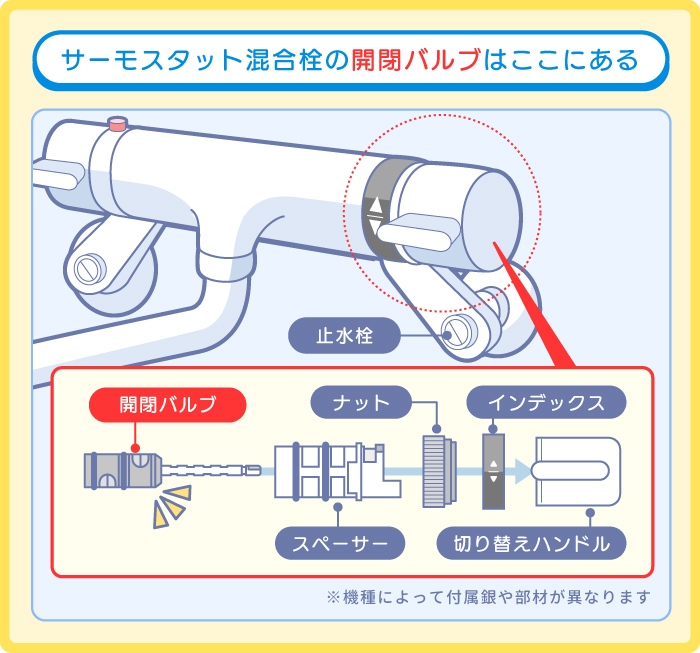 サーモスタット混合栓の開閉バルブはここにある

止水栓

開閉バルブ

ナット

インデックス

スペーサー

切り替えハンドル

※機種によって付属銀や部材が異なります