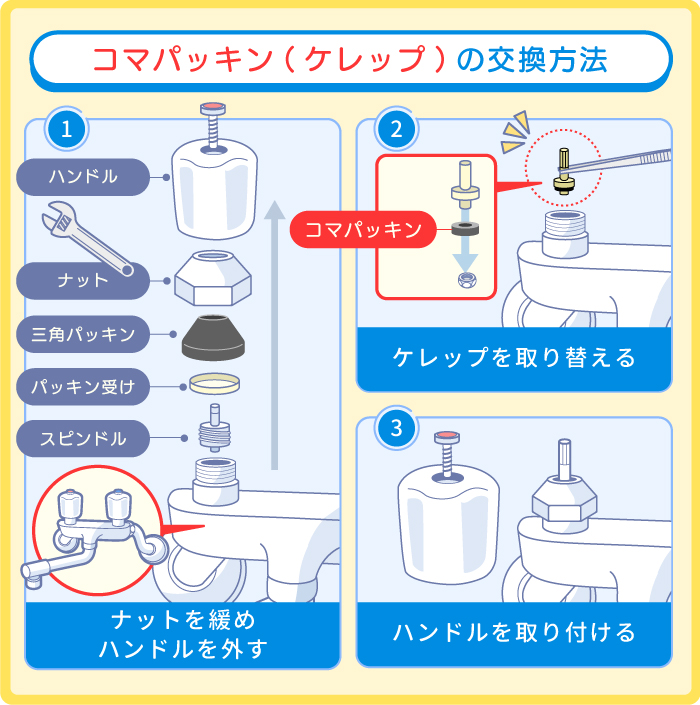 コマパッキン（ケレップ）の交換方法

1

ハンドル

ナット

三角パッキン

パッキン受け

スピンドル

ナットを緩め
ハンドルを外す

2

コマパッキン

ケレップを取り替える

3

ハンドルを取り付ける