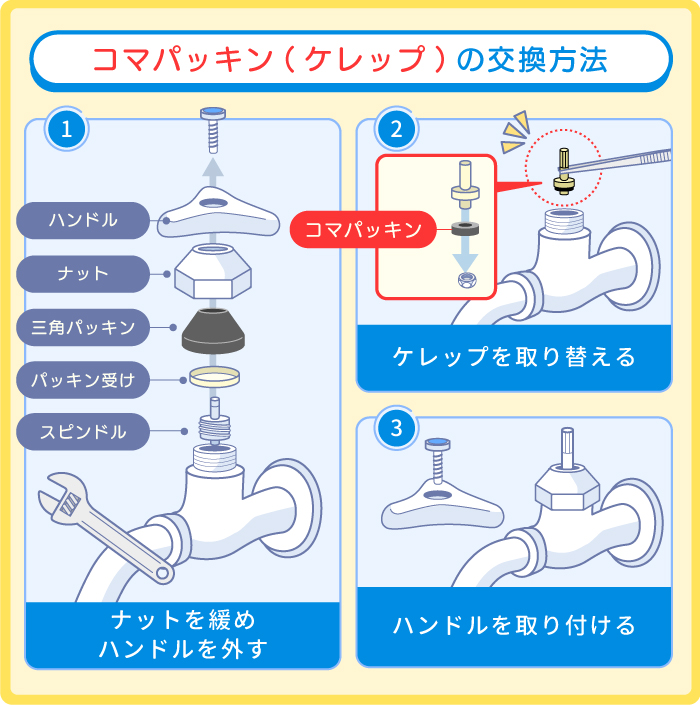 コマパッキン（ケレップ）の交換方法

1

ハンドル
ナット
三角パッキン
パッキン受け
スピンドル

ナットを緩め
ハンドルを外す

2

コマパッキン

ケレップを取り替える

3

ハンドルを取り付ける