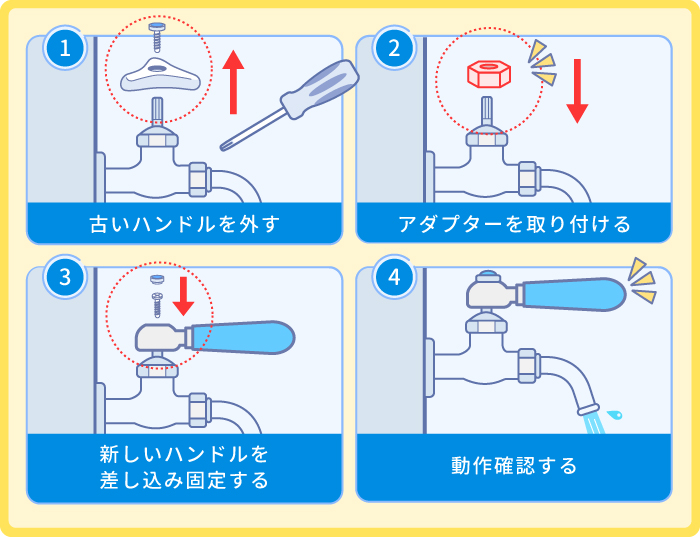 1

古いハンドルを外す

2

アダプターを取り付ける

3

新しいハンドルを差し込み固定する

4

動作確認する