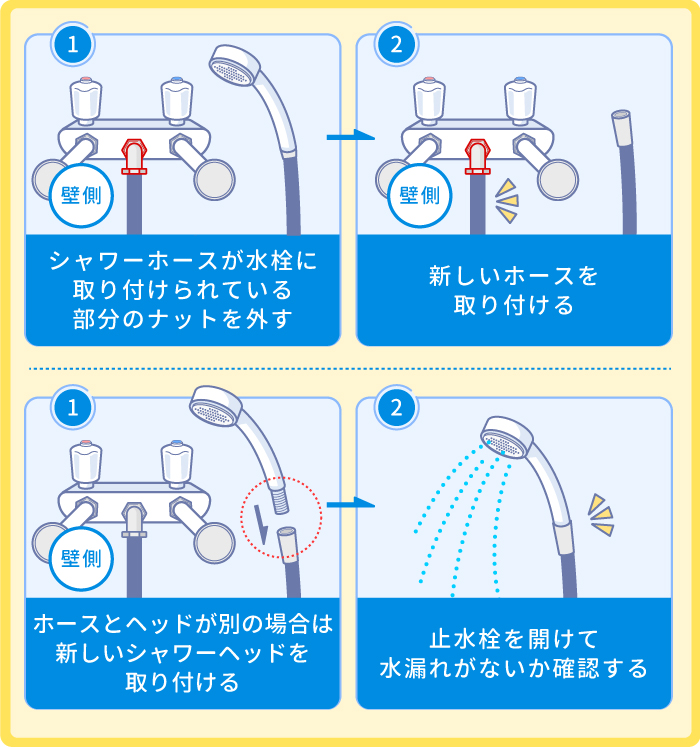 1

壁側

シャワーホースが水栓に取り付けられている部分のナットを外す

2

壁側

新しいホースを取り付ける

1

壁側

ホースとヘッドが別の場合は新しいシャワーヘッドを取り付ける

2

止水栓を開けて水漏れがないか確認する