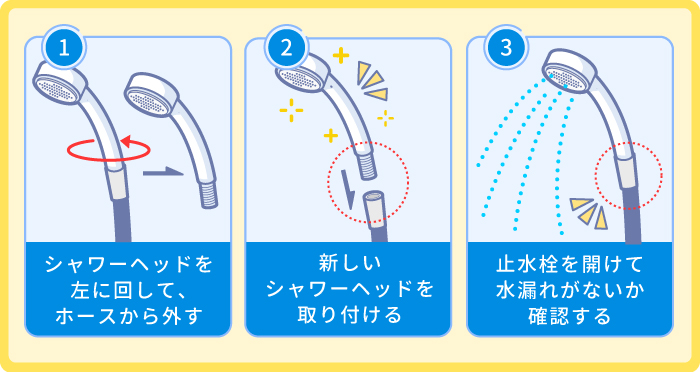 1

シャワーヘッドを左に回して、ホースから外す

2

新しいシャワーヘッドを取り付ける

3

止水栓を開けて水漏れがないか確認する