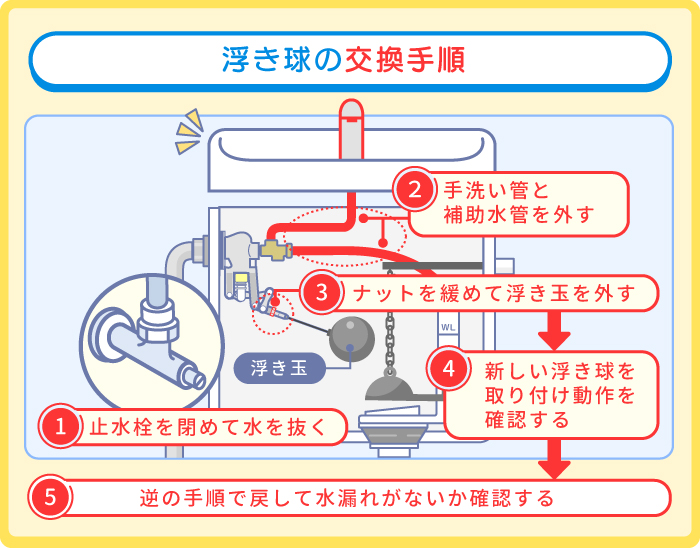 浮き球の交換手順

2 手洗い管と補助水管を外す

3 ナットを緩めて浮き玉を外す

WL

浮き玉

4 新しい浮き球を取り付け動作を確認する

1 止水栓を閉めて水を抜く

5 逆の手順で戻して水漏れがないか確認する