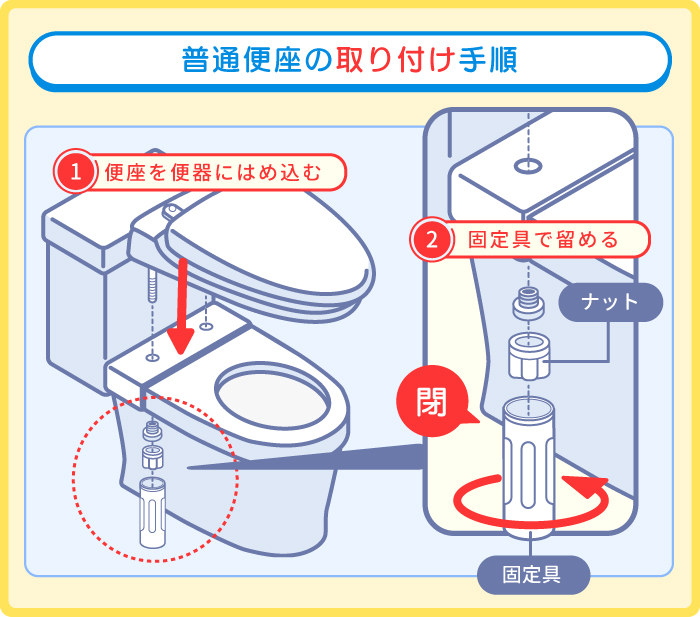 普通便座の取り付け手順

1 便座を便器にはめ込む

2 固定具で留める

ナット

閉

固定具