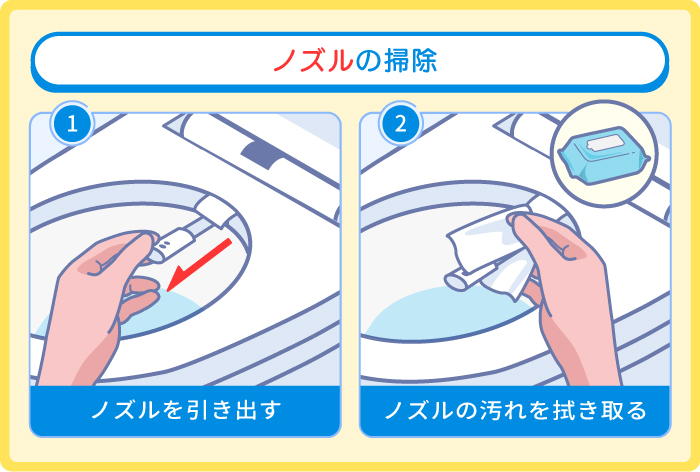 ノズルの掃除

1

ノズルを引き出す

2

ノズルの汚れを拭き取る