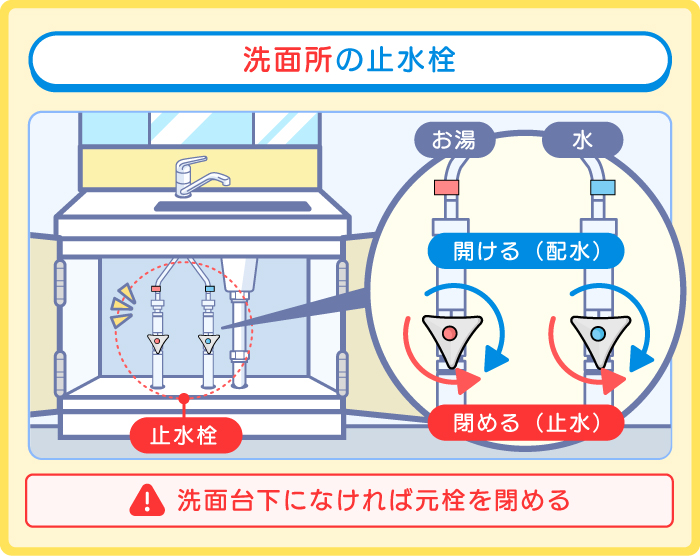 洗面所の止水栓

お湯

水

開ける（配水）

閉める（止水）

止水栓

洗面台下になければ元栓を閉める