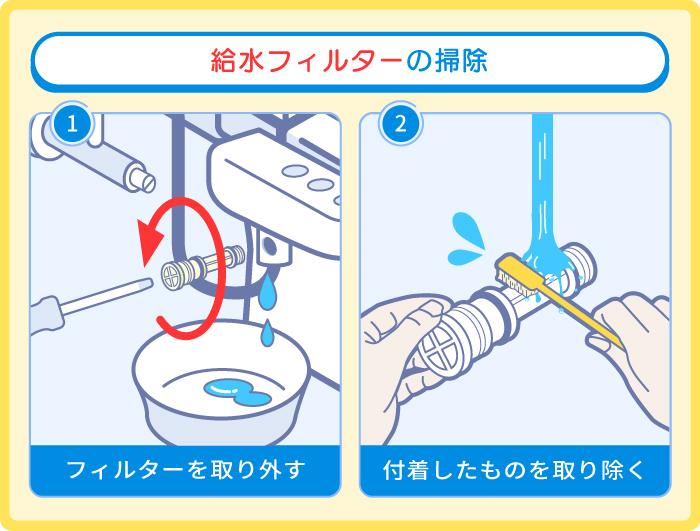 給水フィルターの掃除

1

フィルターを取り外す

2

付着したものを取り除く