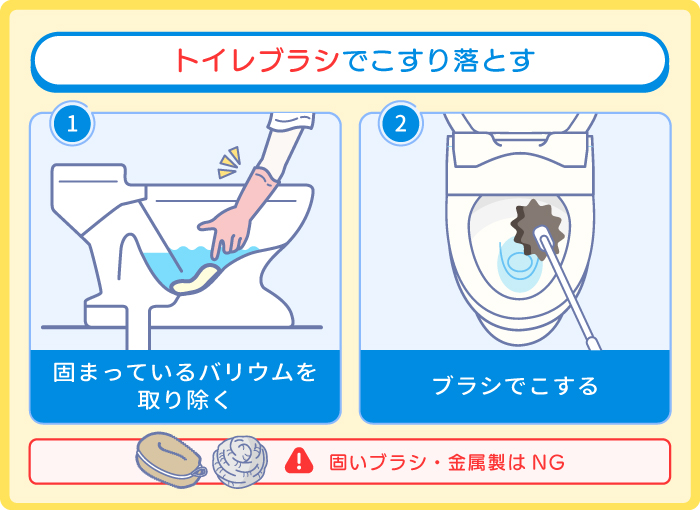 トイレブラシでこすり落とす

1

固まっているバリウムを取り除く

2

ブラシでこする

固いブラシ・金属製は NG