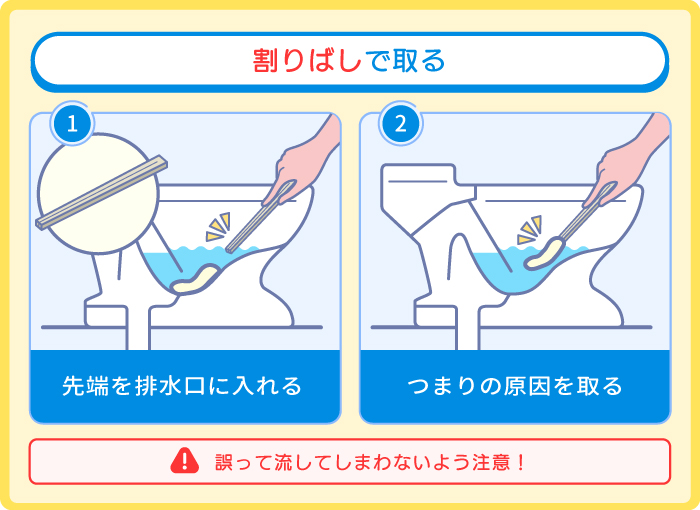 割りばしで取る

1

先端を排水口に入れる

2

つまりの原因を取る

誤って流してしまわないよう注意！