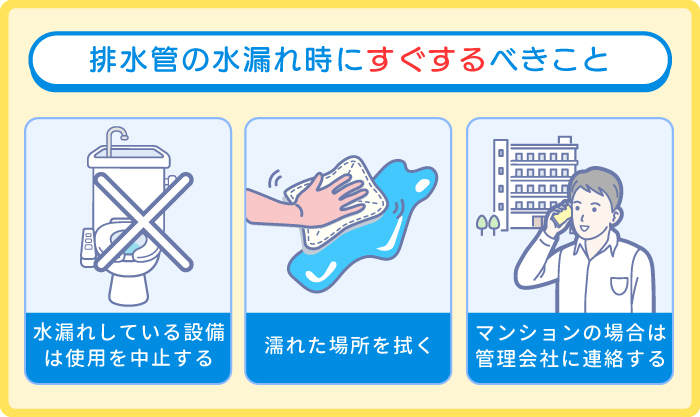 排水管の水漏れ時にすぐするべきこと

水漏れしている設備は使用を中止する

濡れた場所を拭く

マンションの場合は管理会社に連絡する