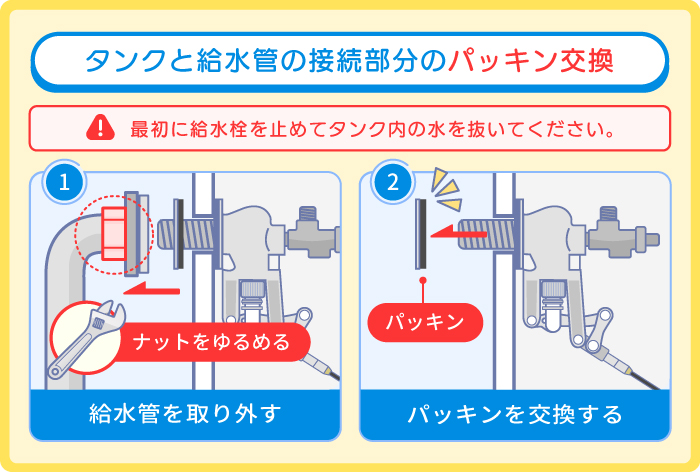 タンクと給水管の接続部分のパッキン交換

最初に給水栓を止めてタンク内の水を抜いてください。

1

ナットをゆるめる

給水管を取り外す

2

パッキン

パッキンを交換する