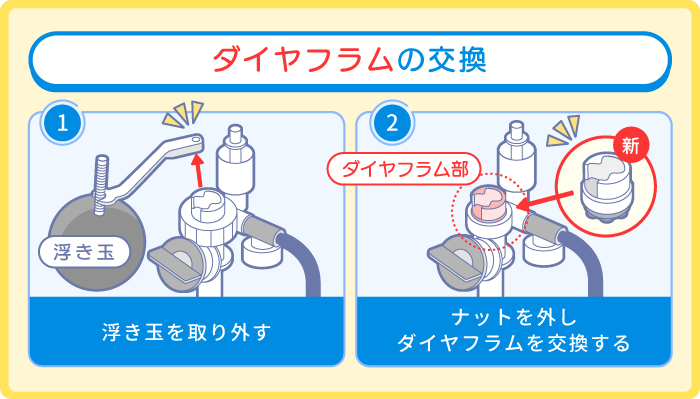 ダイヤフラムの交換

1

浮き玉

浮き玉を取り外す

2

ダイヤフラム部

新

ナットを外し
ダイヤフラムを交換する