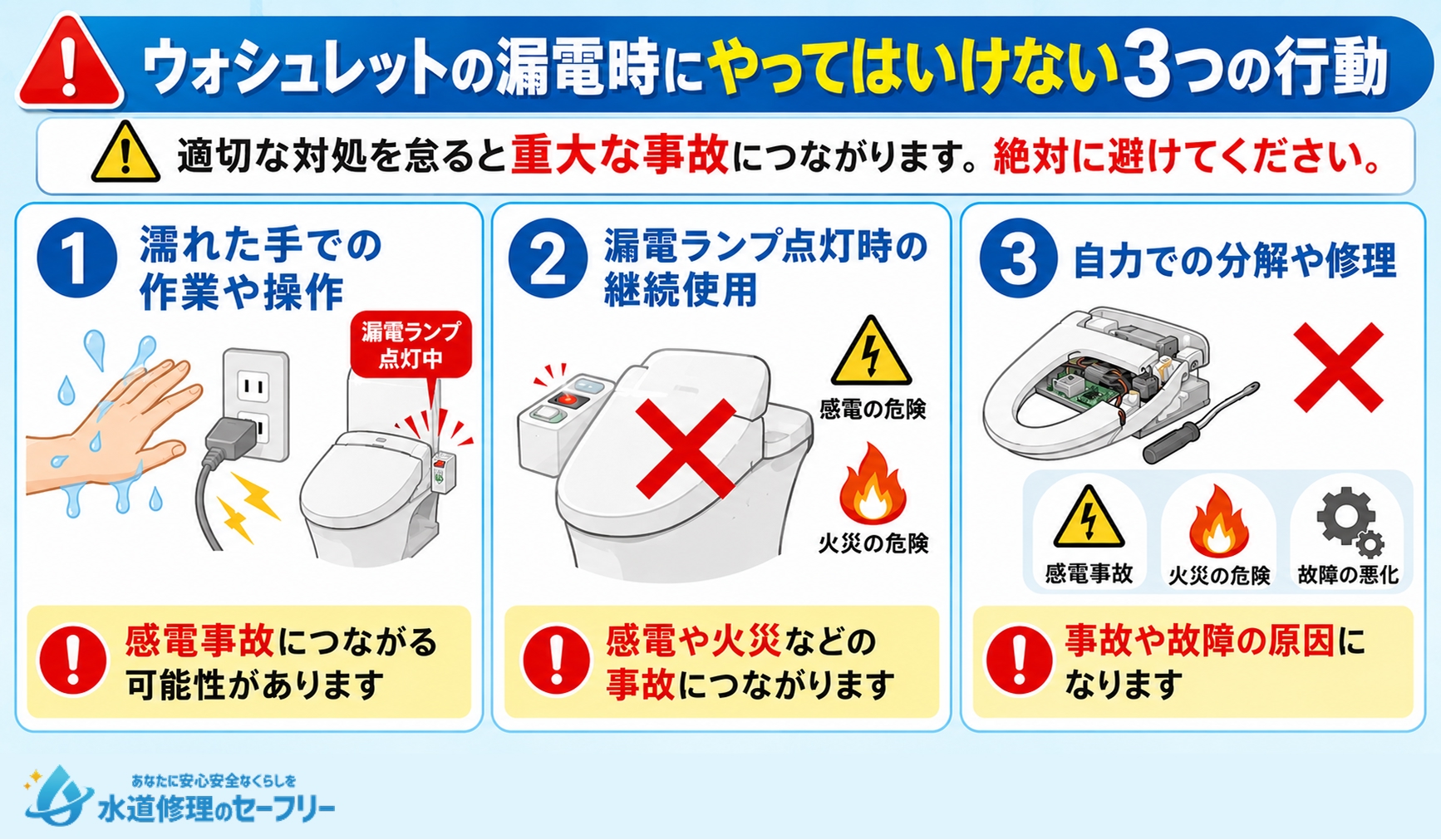 ウォシュレットの漏電時にやってはいけない3つの行動

適切な対処を怠ると重大な事故につながります。絶対に避けてください。

1 濡れた手での作業や操作

漏電ランプ点灯中

感電事故につながる可能性があります

2 漏電ランプ点灯時の継続使用

感電の危険

火災の危険

感電や火災などの事故につながります

3 自力での分解や修理

感電事故

火災の危険

故障の悪化

事故や故障の原因になります

あなたに安心安全なくらしを
水道修理のセーフリー