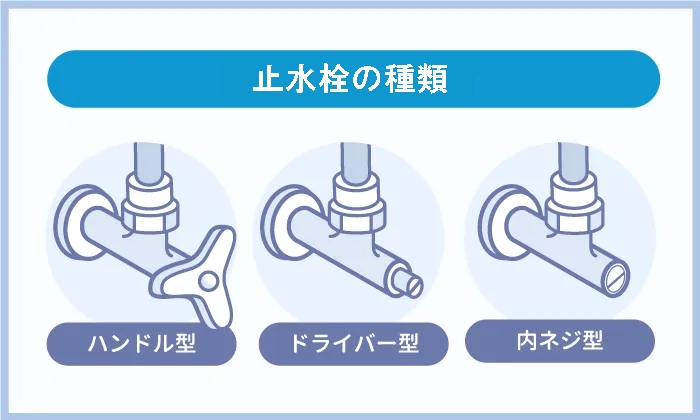 止水栓の種類

ハンドル型

ドライバー型

内ネジ型