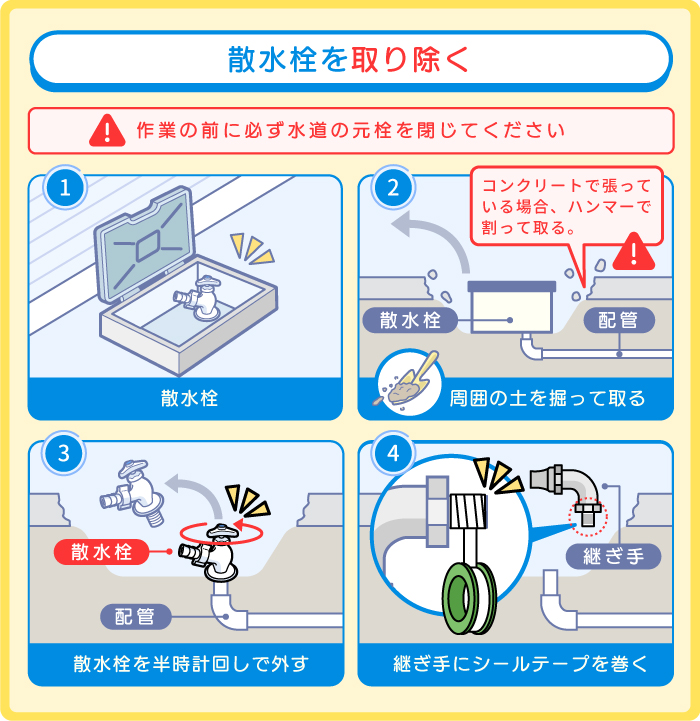 散水栓を取り除く

作業の前に必ず水道の元栓を閉じてください

1
散水栓

2
コンクリートで張っている場合、ハンマーで割って取る。
散水栓
配管
周囲の土を掘って取る

3
散水栓
配管
散水栓を半時計回しで外す

4
継ぎ手
継ぎ手にシールテープを巻く