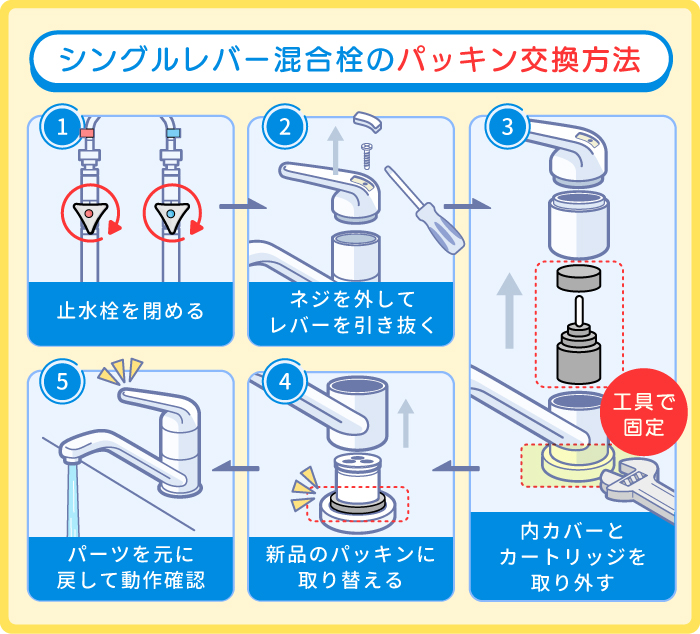 シングルレバー混合栓のパッキン交換方法

1
止水栓を閉める

2
ネジを外して
レバーを引き抜く

3
工具で
固定
内カバーと
カートリッジを
取り外す

4
新品のパッキンに
取り替える

5
パーツを元に
戻して動作確認