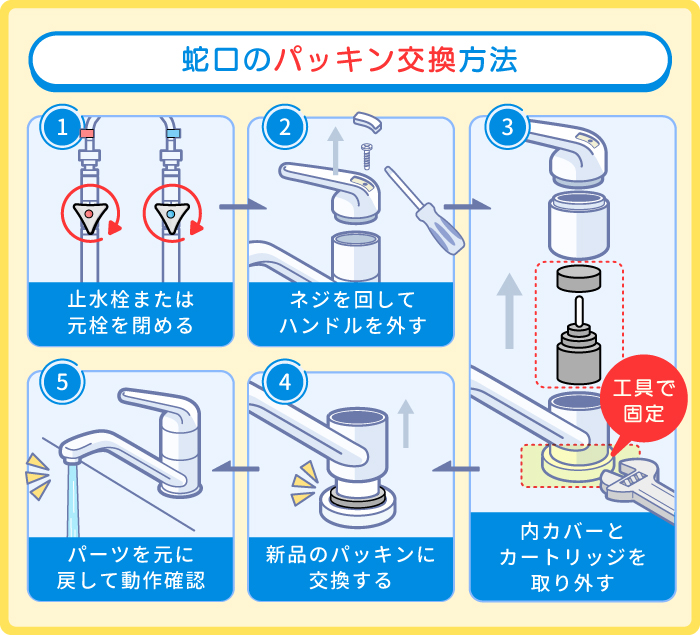 蛇口のパッキン交換方法

1
止水栓または元栓を閉める

2
ネジを回してハンドルを外す

3
工具で固定
内カバーとカートリッジを取り外す

4
新品のパッキンに交換する

5
パーツを元に戻して動作確認