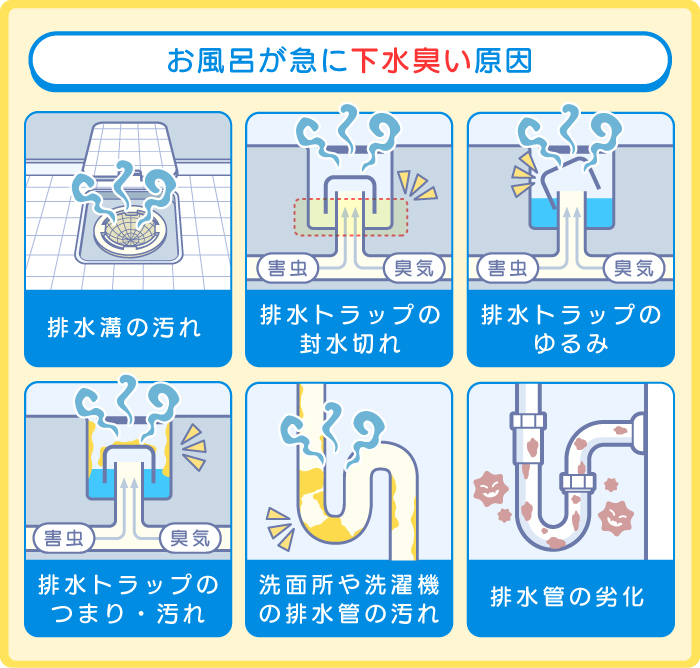 お風呂が急に下水臭い原因

排水溝の汚れ

害虫 臭気
排水トラップの封水切れ

害虫 臭気
排水トラップのゆるみ

害虫 臭気
排水トラップのつまり・汚れ

洗面所や洗濯機の排水管の汚れ

排水管の劣化