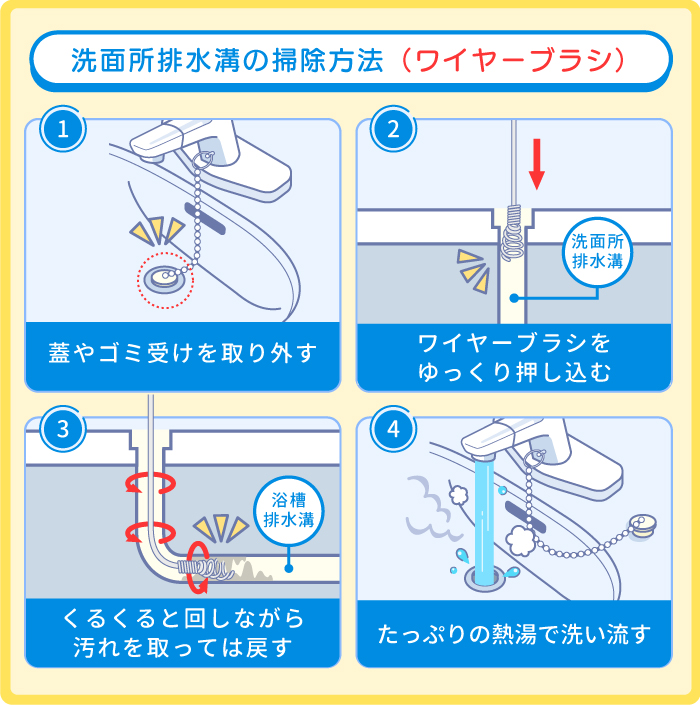 洗面所排水溝の掃除方法（ワイヤーブラシ）

1
蓋やゴミ受けを取り外す

2
洗面所排水溝
ワイヤーブラシをゆっくり押し込む

3
浴槽排水溝
くるくると回しながら汚れを取っては戻す

4
たっぷりの熱湯で洗い流す