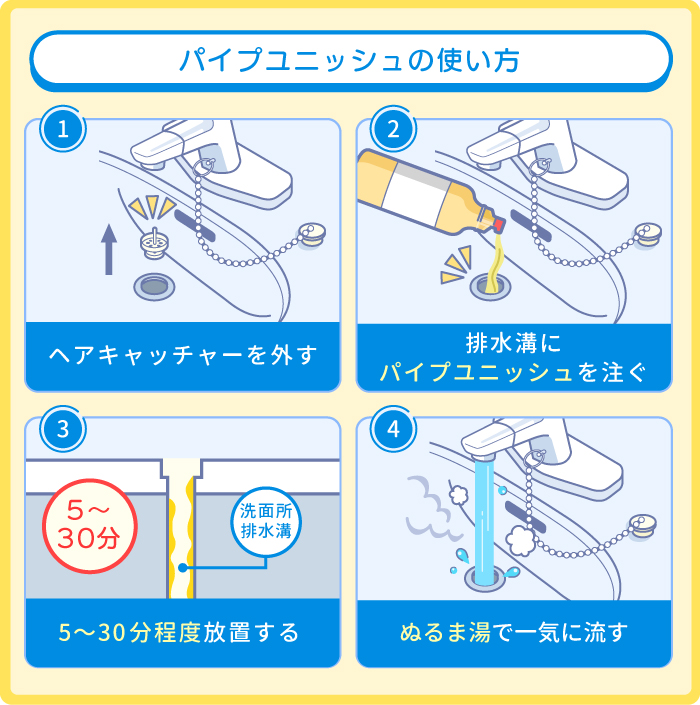 パイプユニッシュの使い方

1

ヘアキャッチャーを外す

2

排水溝に
パイプユニッシュを注ぐ

3

5〜
30分

洗面所
排水溝

5〜30分程度放置する

4

ぬるま湯で一気に流す