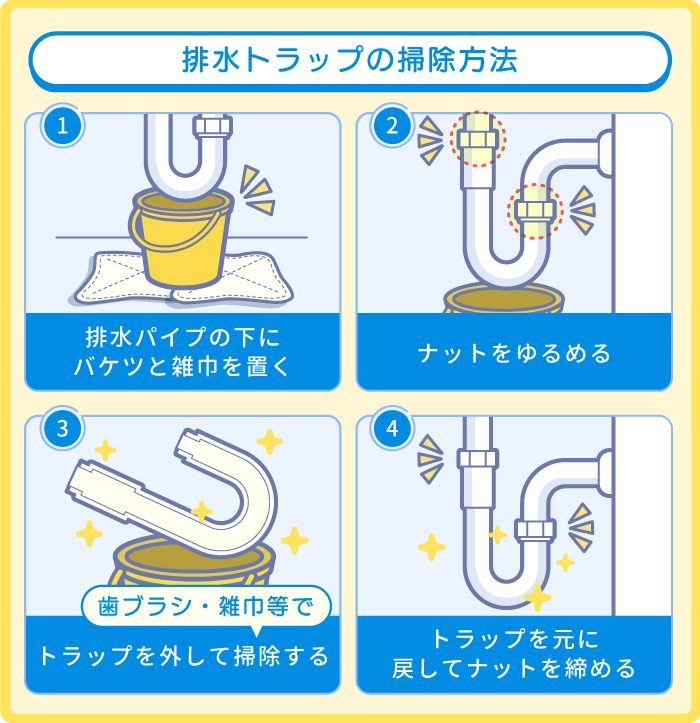 排水トラップの掃除方法

1
排水パイプの下に
バケツと雑巾を置く

2
ナットをゆるめる

3
歯ブラシ・雑巾等で
トラップを外して掃除する

4
トラップを元に
戻してナットを締める