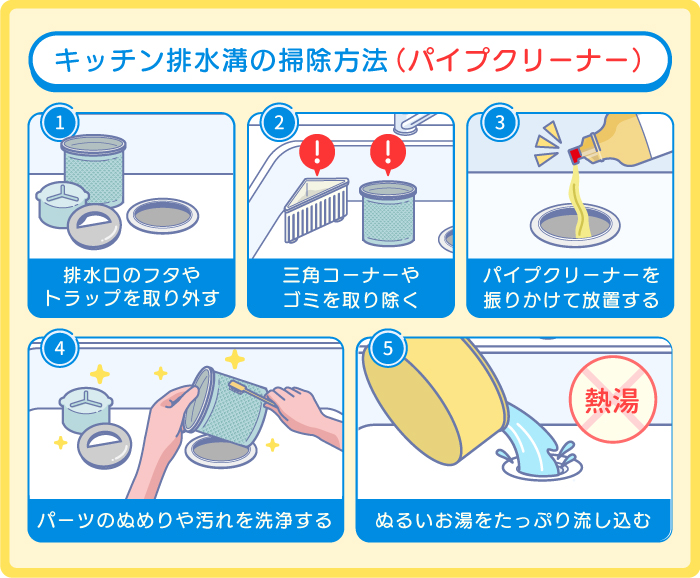 キッチン排水溝の掃除方法（パイプクリーナー）

1
排水口のフタやトラップを取り外す

2
三角コーナーやゴミを取り除く

3
パイプクリーナーを振りかけて放置する

4
パーツのぬめりや汚れを洗浄する

5
熱湯
ぬるいお湯をたっぷり流し込む