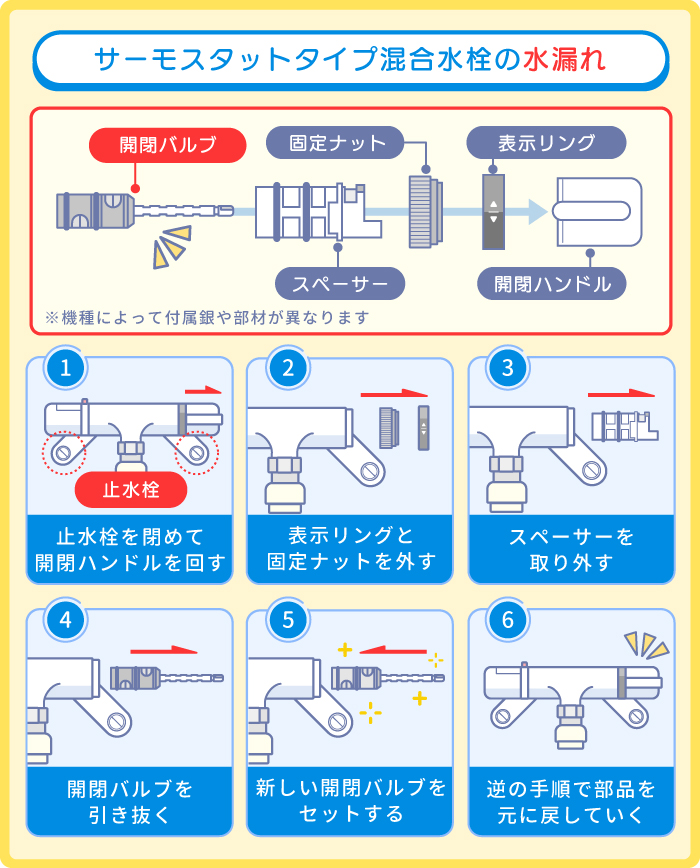 サーモスタットタイプ混合水栓の水漏れ

開閉バルブ
固定ナット
表示リング
スペーサー
開閉ハンドル
※機種によって付属銀や部材が異なります

1
止水栓
止水栓を閉めて開閉ハンドルを回す

2
表示リングと固定ナットを外す

3
スペーサーを取り外す

4
開閉バルブを引き抜く

5
新しい開閉バルブをセットする

6
逆の手順で部品を元に戻していく