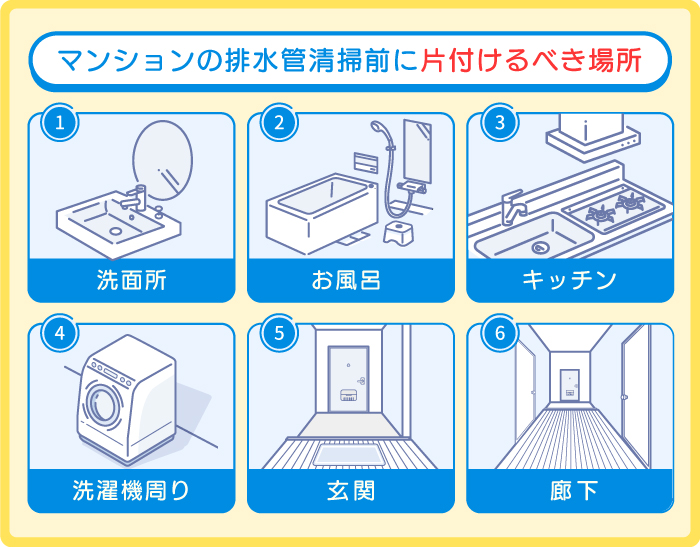 マンションの排水管清掃前に片付けるべき場所

1
洗面所

2
お風呂

3
キッチン

4
洗濯機周り

5
玄関

6
廊下