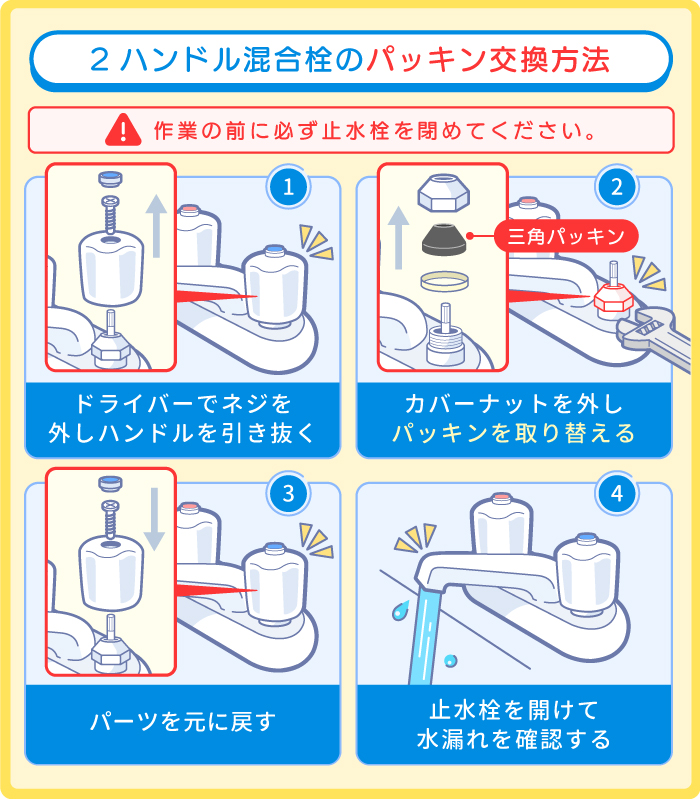 2ハンドル混合栓のパッキン交換方法

作業の前に必ず止水栓を閉めてください。

1

ドライバーでネジを外しハンドルを引き抜く

2

三角パッキン

カバーナットを外しパッキンを取り替える

3

パーツを元に戻す

4

止水栓を開けて水漏れを確認する