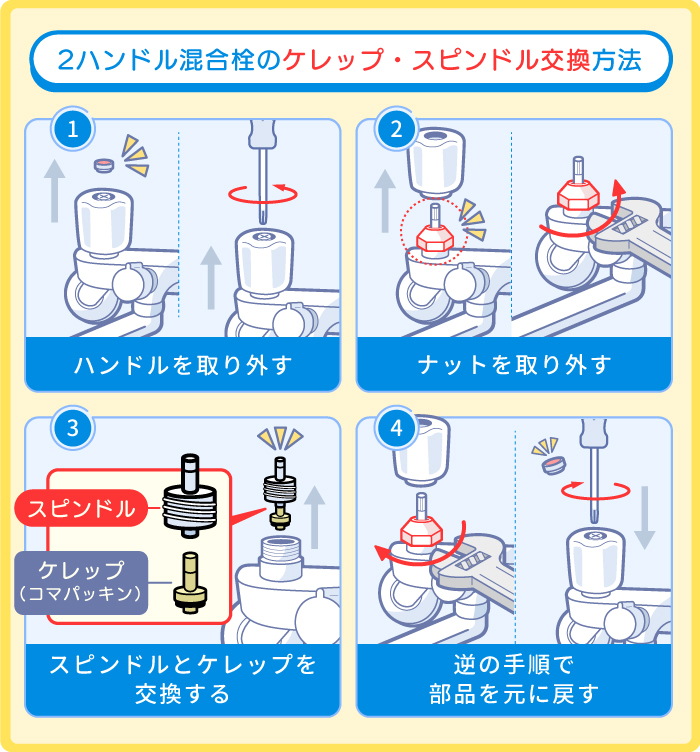 2ハンドル混合栓のケレップ・スピンドル交換方法

1

ハンドルを取り外す

2

ナットを取り外す

3

スピンドル

ケレップ
(コマパッキン)

スピンドルとケレップを交換する

4

逆の手順で部品を元に戻す