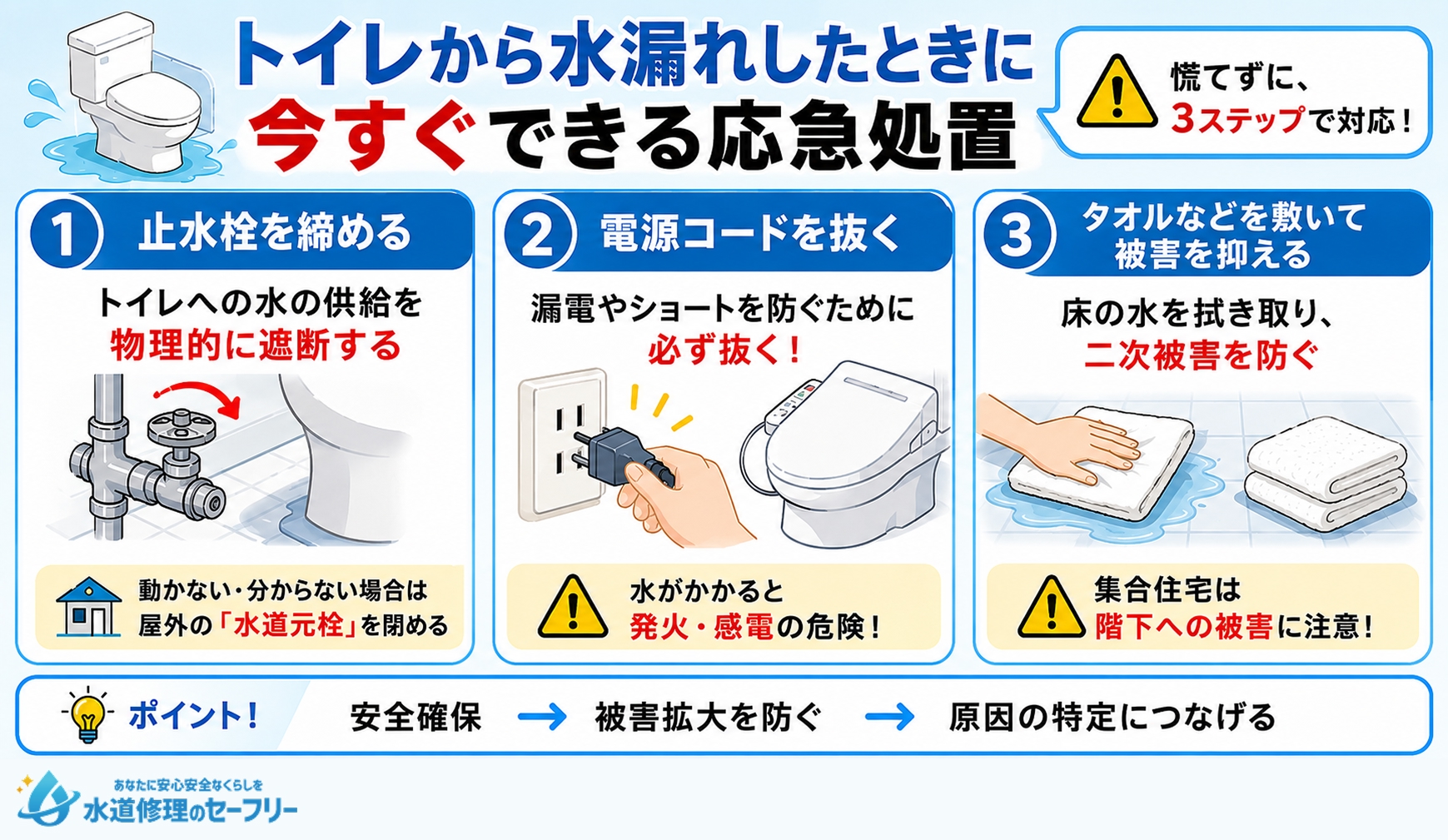 トイレから水漏れしたときに
今すぐできる応急処置

慌てずに、
3ステップで対応！

1 止水栓を締める

トイレへの水の供給を
物理的に遮断する

動かない・分からない場合は
屋外の「水道元栓」を閉める

2 電源コードを抜く

漏電やショートを防ぐために
必ず抜く！

水がかかると
発火・感電の危険！

3 タオルなどを敷いて
被害を抑える

床の水を拭き取り、
二次被害を防ぐ

集合住宅は
階下への被害に注意！

ポイント！ 安全確保 → 被害拡大を防ぐ → 原因の特定につなげる

あなたに安心安全なくらしを
水道修理のセーフリー