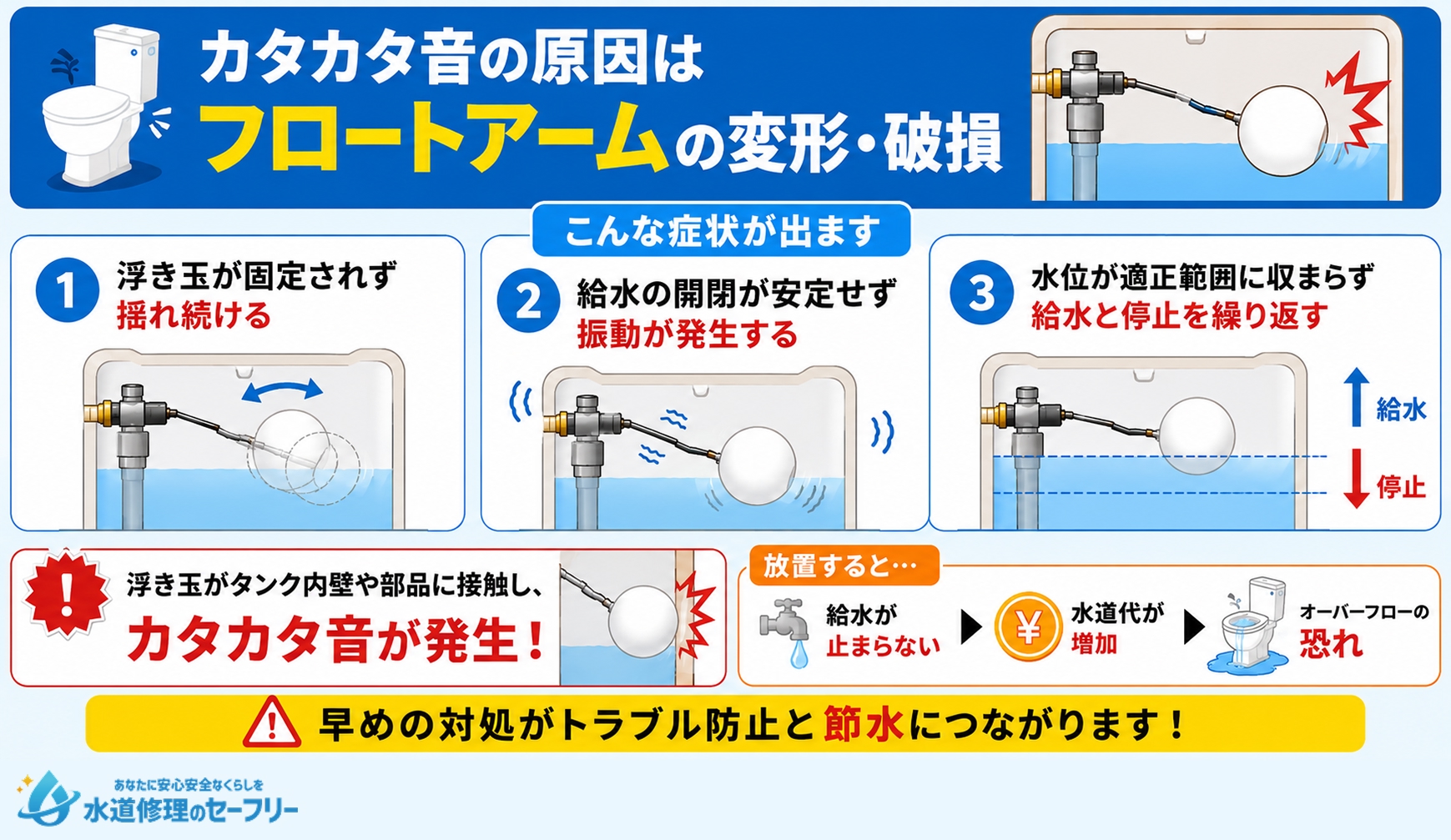 カタカタ音の原因は
フロートアームの変形・破損

こんな症状が出ます

1 浮き玉が固定されず
揺れ続ける

2 給水の開閉が安定せず
振動が発生する

3 水位が適正範囲に収まらず
給水と停止を繰り返す

給水
停止

! 浮き玉がタンク内壁や部品に接触し、
カタカタ音が発生！

放置すると…
給水が
止まらない
¥
水道代が
増加
オーバーフローの
恐れ

早めの対処がトラブル防止と節水につながります！

あなたに安心安全なくらしを
水道修理のセーフリー