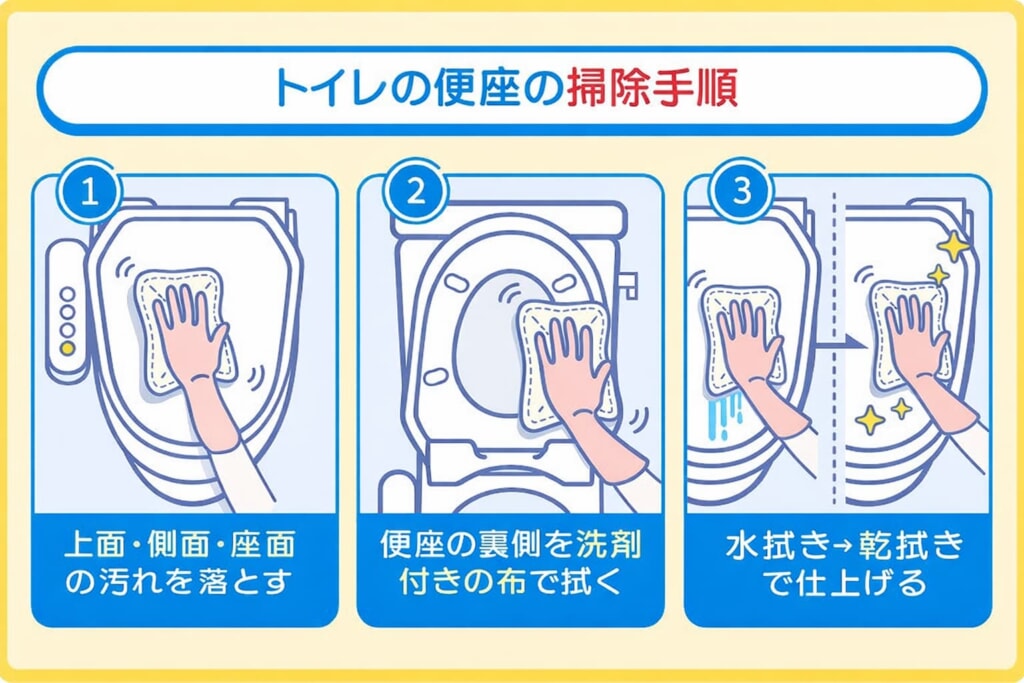 トイレの便座の掃除手順

1
上面・側面・座面の汚れを落とす

2
便座の裏側を洗剤付きの布で拭く

3
水拭き→乾拭きで仕上げる