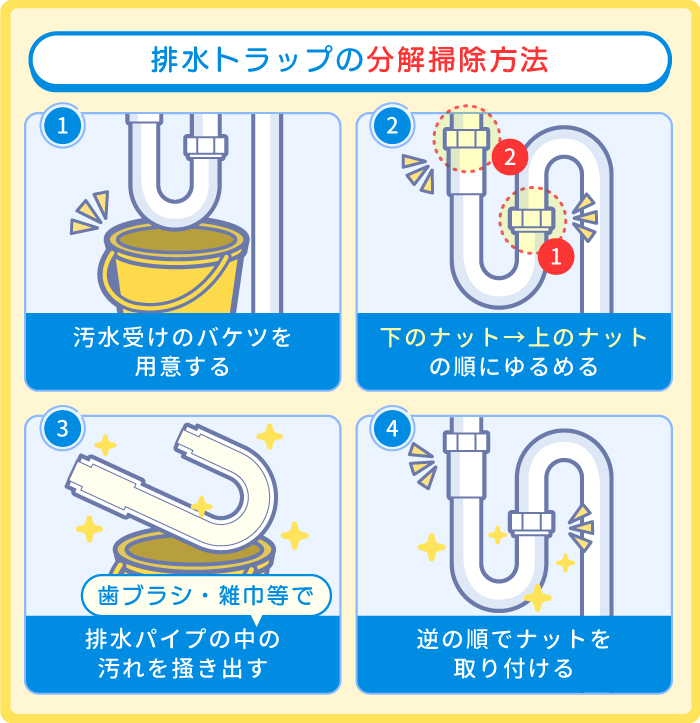 排水トラップの分解掃除方法

1
汚水受けのバケツを用意する

2
2
1
下のナット→上のナットの順にゆるめる

3
歯ブラシ・雑巾等で
排水パイプの中の汚れを掻き出す

4
逆の順でナットを取り付ける