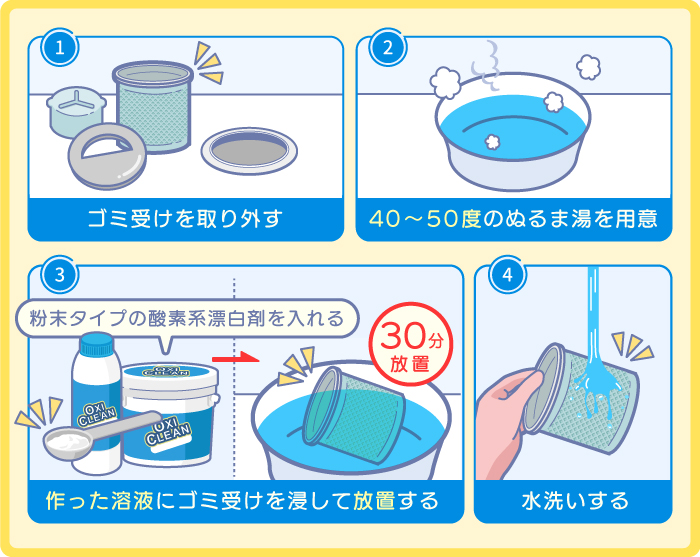 1

ゴミ受けを取り外す

2

40～50度のぬるま湯を用意

3

粉末タイプの酸素系漂白剤を入れる

OXI CLEAN

OXI CLEAN

OXI CLEAN

30分
放置

作った溶液にゴミ受けを浸して放置する

4

水洗いする