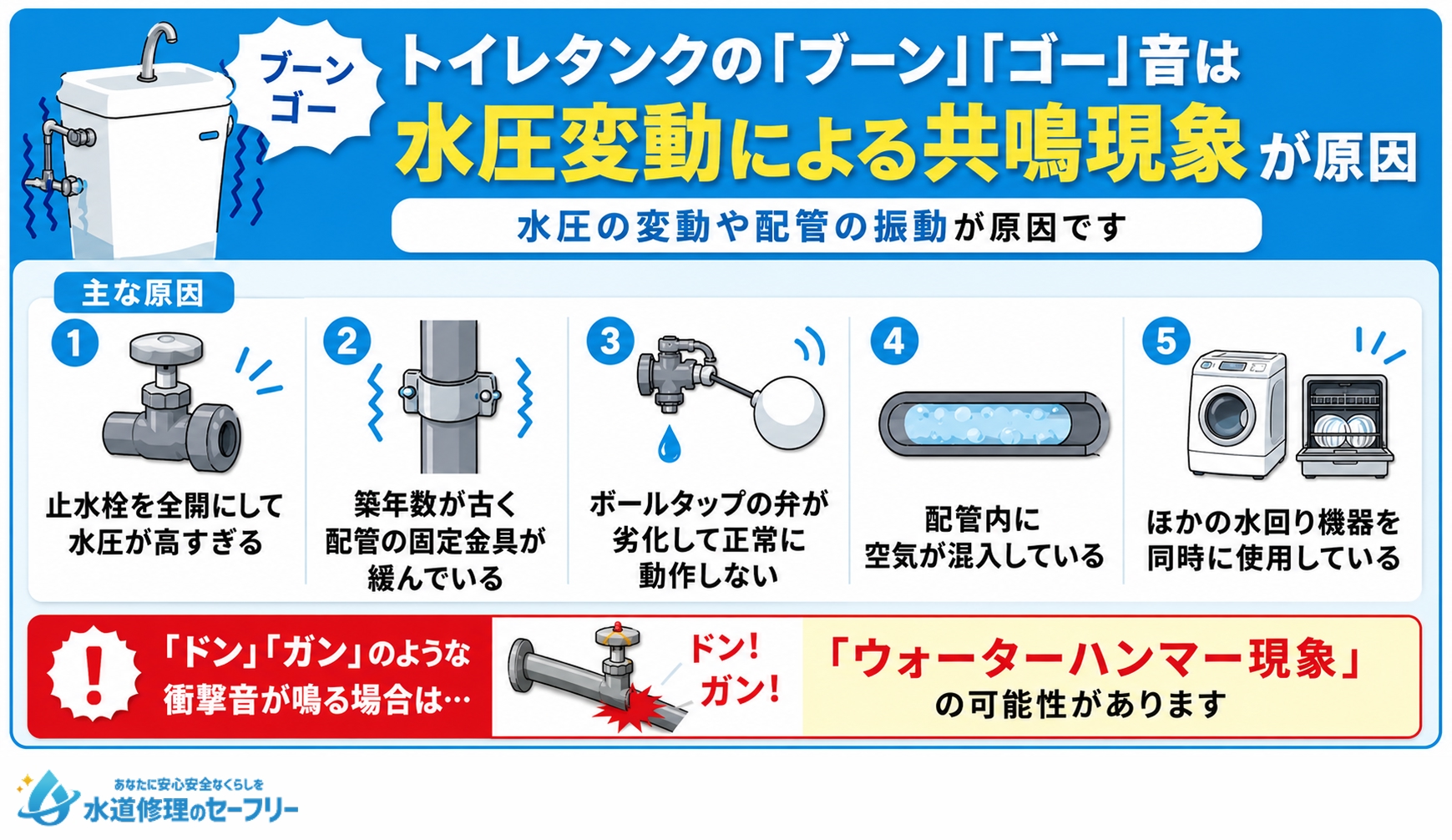 ブーン
ゴー

トイレタンクの「ブーン」「ゴー」音は
水圧変動による共鳴現象が原因

水圧の変動や配管の振動が原因です

主な原因

1
止水栓を全開にして水圧が高すぎる

2
築年数が古く配管の固定金具が緩んでいる

3
ボールタップの弁が劣化して正常に動作しない

4
配管内に空気が混入している

5
ほかの水回り機器を同時に使用している

!
「ドン」「ガン」のような衝撃音が鳴る場合は…

ドン!
ガン!

「ウォーターハンマー現象」
の可能性があります

あなたに安心安全なくらしを
水道修理のセーフリー