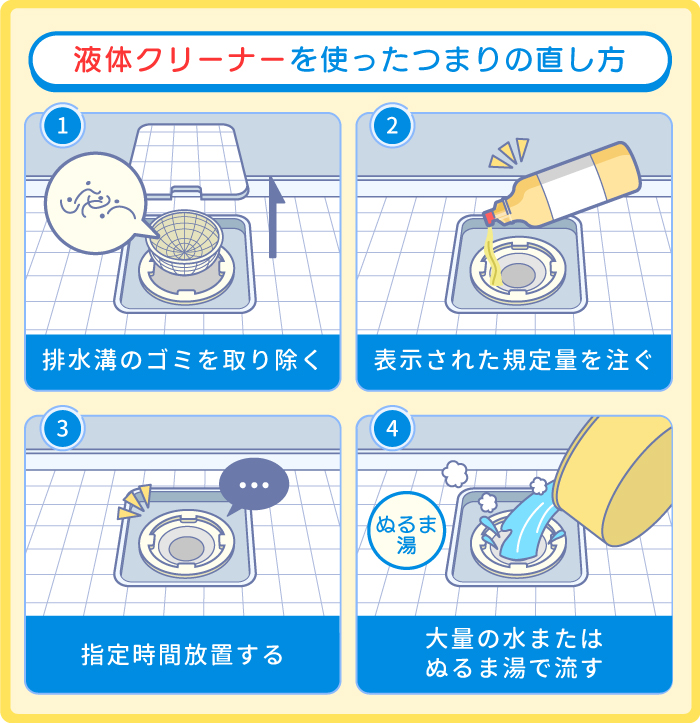 液体クリーナーを使ったつまりの直し方

1
排水溝のゴミを取り除く

2
表示された規定量を注ぐ

3
...
指定時間放置する

4
ぬるま湯
大量の水または
ぬるま湯で流す