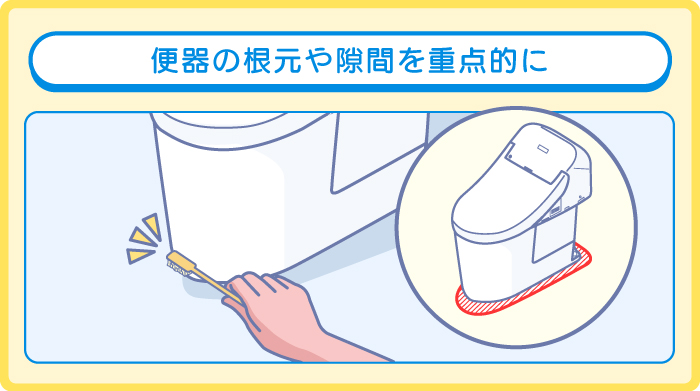 便器の根元や隙間を重点的に