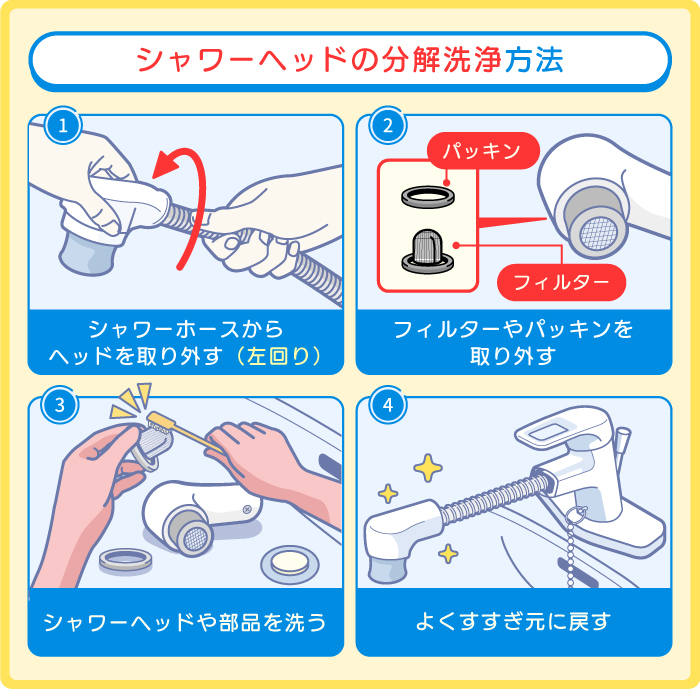 シャワーヘッドの分解洗浄方法

1

シャワーホースから
ヘッドを取り外す（左回り）

2

パッキン

フィルター

フィルターやパッキンを
取り外す

3

シャワーヘッドや部品を洗う

4

よくすすぎ元に戻す