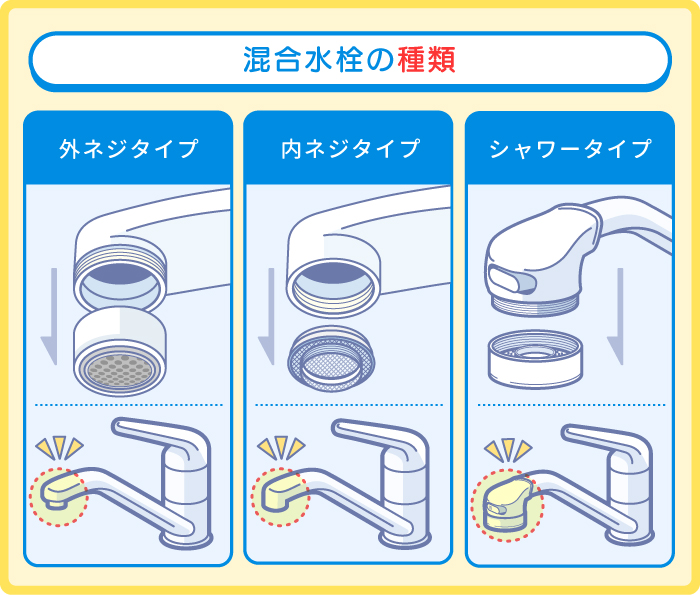 混合水栓の種類

外ネジタイプ

内ネジタイプ

シャワータイプ