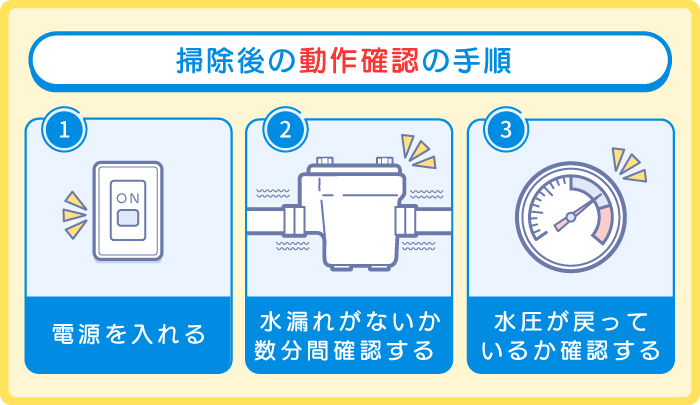 掃除後の動作確認の手順

1

ON

電源を入れる

2

水漏れがないか数分間確認する

3

水圧が戻っているか確認する