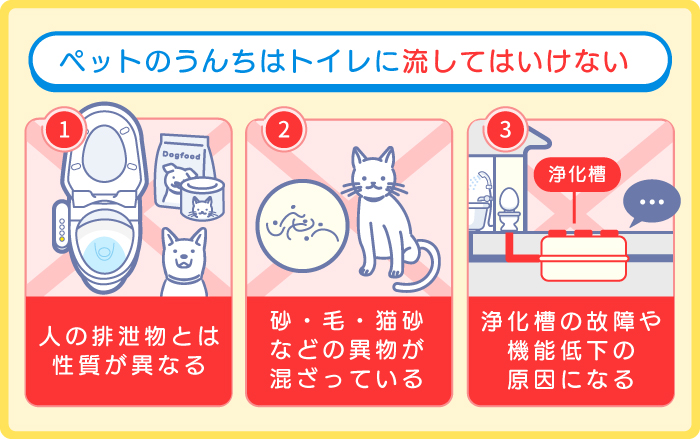 ペットのうんちはトイレに流してはいけない

1

Dogfood

人の排泄物とは性質が異なる

2

砂・毛・猫砂などの異物が混ざっている

3

浄化槽

…

浄化槽の故障や機能低下の原因になる