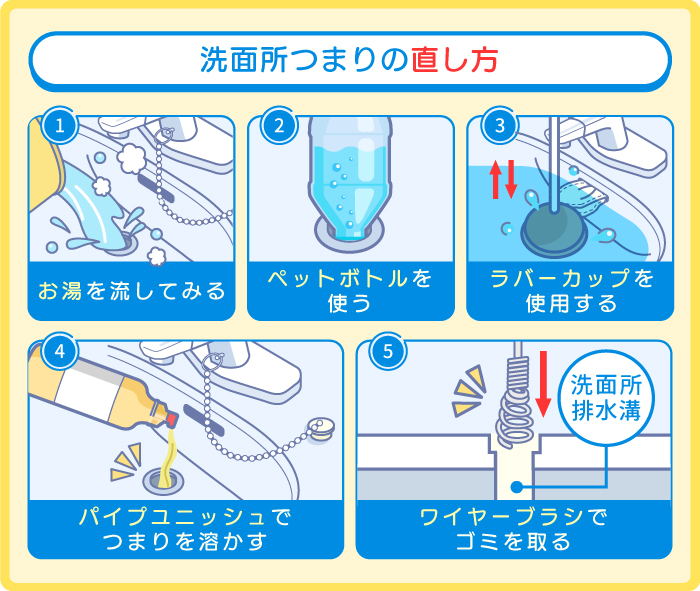 洗面所つまりの直し方

1
お湯を流してみる

2
ペットボトルを使う

3
ラバーカップを使用する

4
パイプユニッシュでつまりを溶かす

5
洗面所排水溝
ワイヤーブラシでゴミを取る