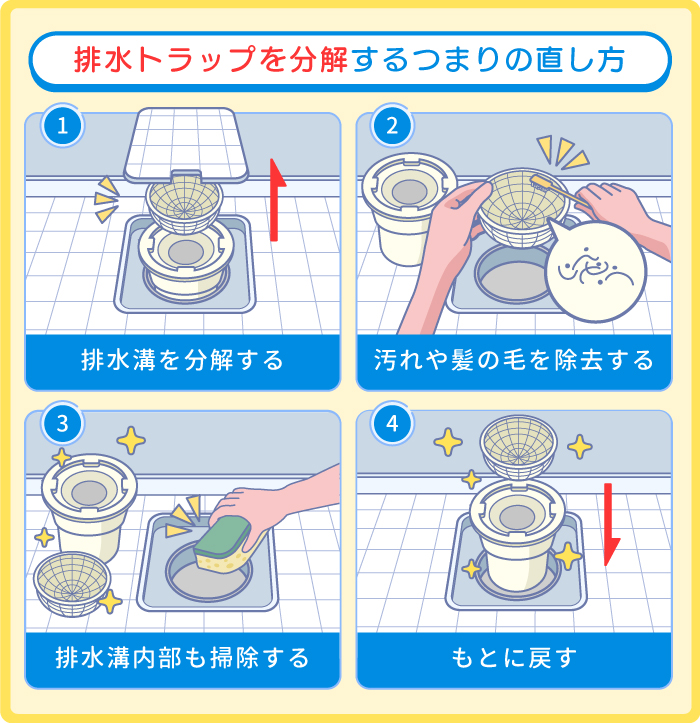 排水トラップを分解するつまりの直し方

1
排水溝を分解する

2
汚れや髪の毛を除去する

3
排水溝内部も掃除する

4
もとに戻す