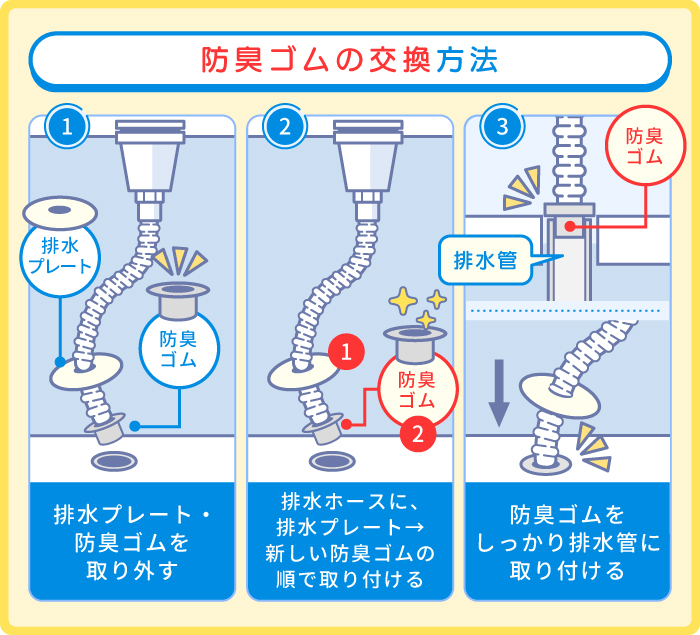 防臭ゴムの交換方法

1

排水プレート

防臭ゴム

排水プレート・防臭ゴムを取り外す

2

1

防臭ゴム

2

排水ホースに、排水プレート→新しい防臭ゴムの順で取り付ける

3

防臭ゴム

排水管

防臭ゴムをしっかり排水管に取り付ける